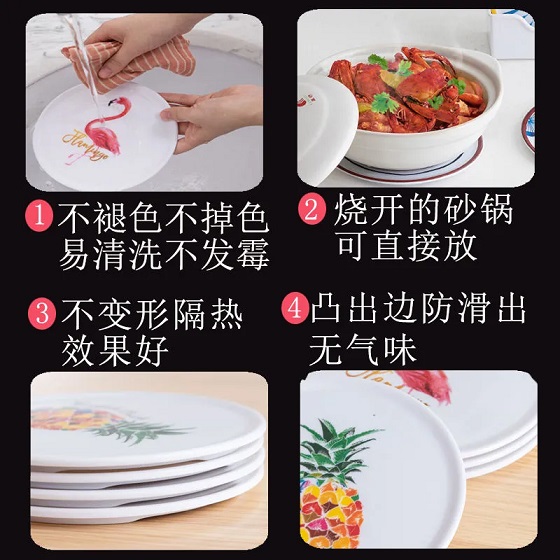 Flamingo

1 不褪色不掉色
易清洗不发霉

2 烧开的砂锅
可直接放

3 不变形隔热
效果好

4 凸出边防滑出
无气味